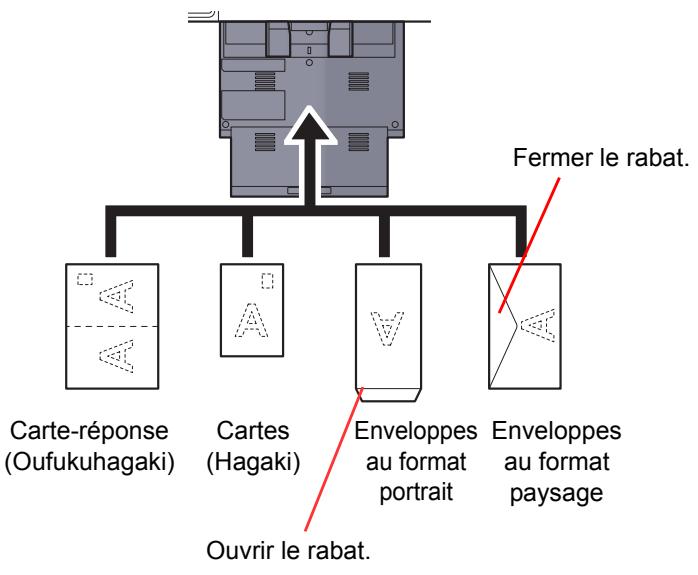 Fermer le rabat.

A

A

A

A

A

Carte-réponse (Oufukuhagaki)

Cartes (Hagaki)

Enveloppes au format portrait

Enveloppes au format paysage

Ouvrir le rabat.