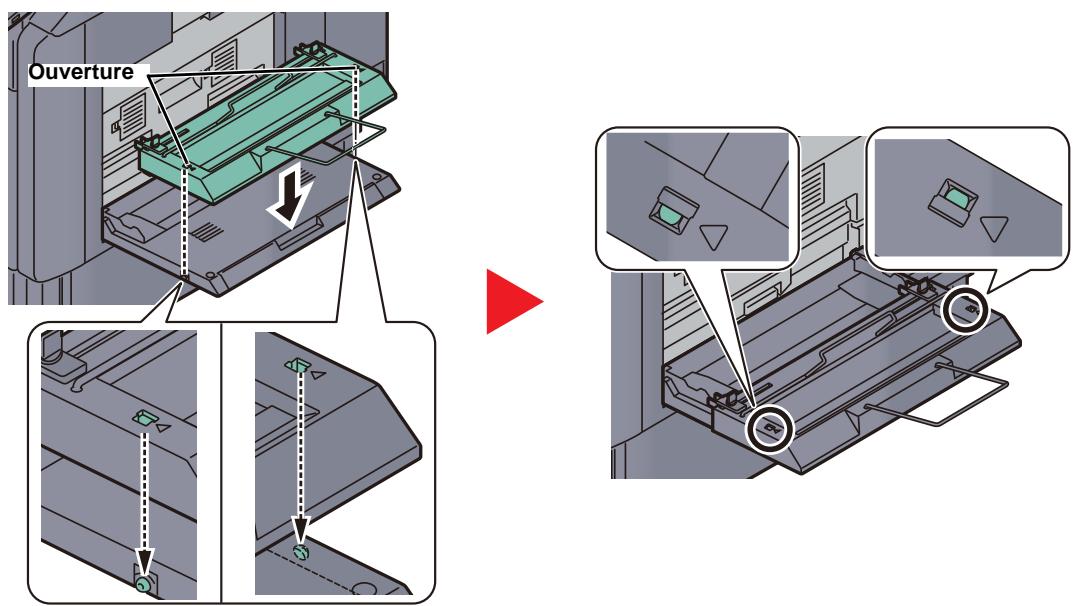 Ouverture