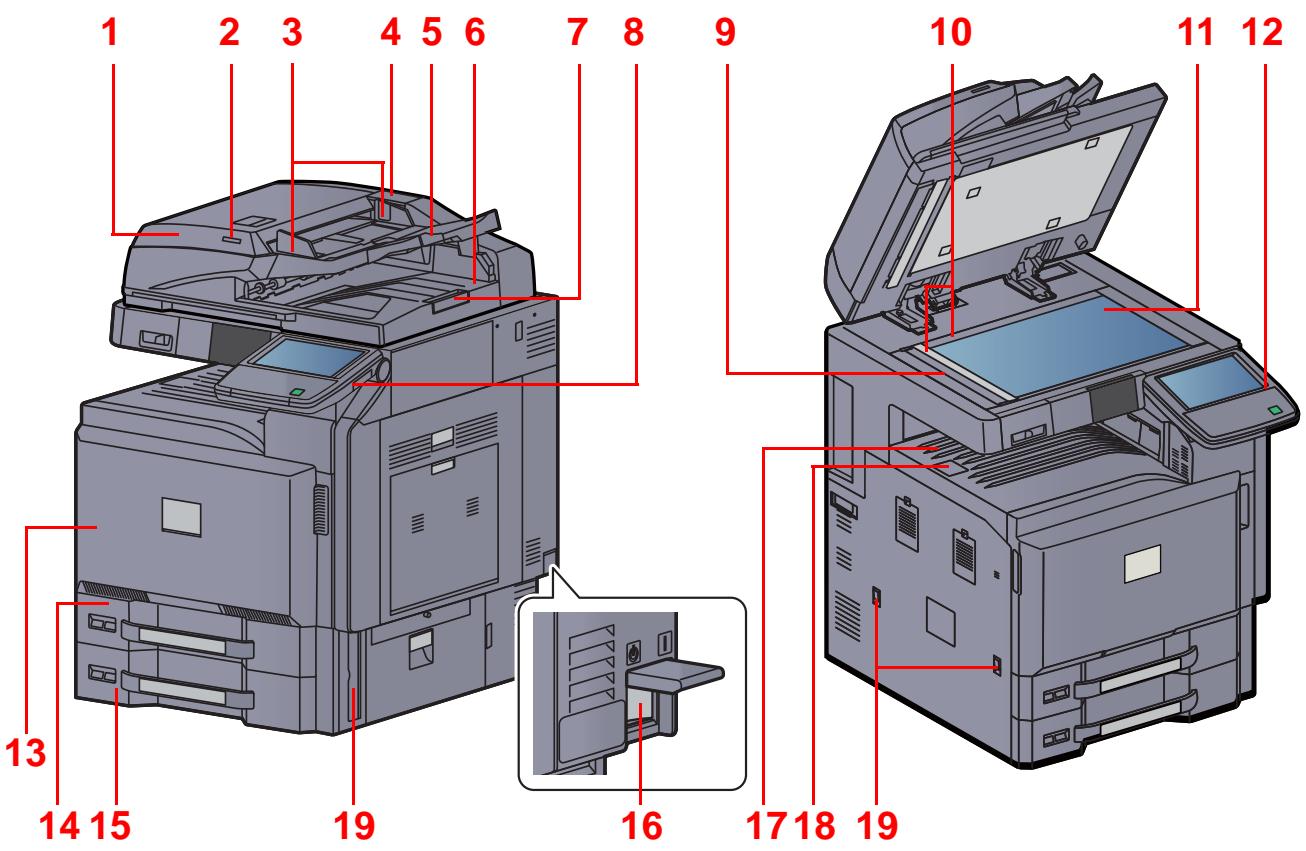 1 2 3 4 5 6 7 8 9 10 11 12

13 14 15 19 16 17 18 19