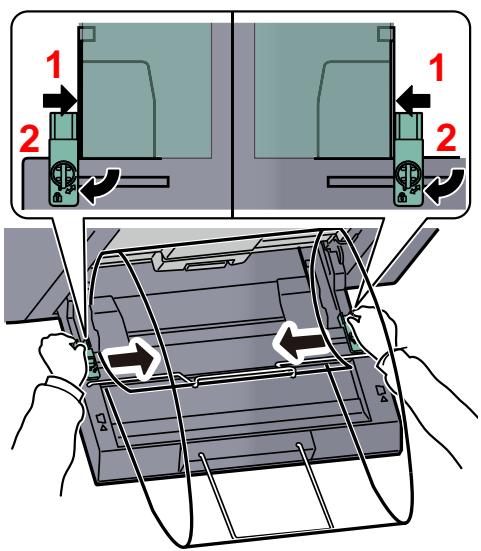 1
2
1
2