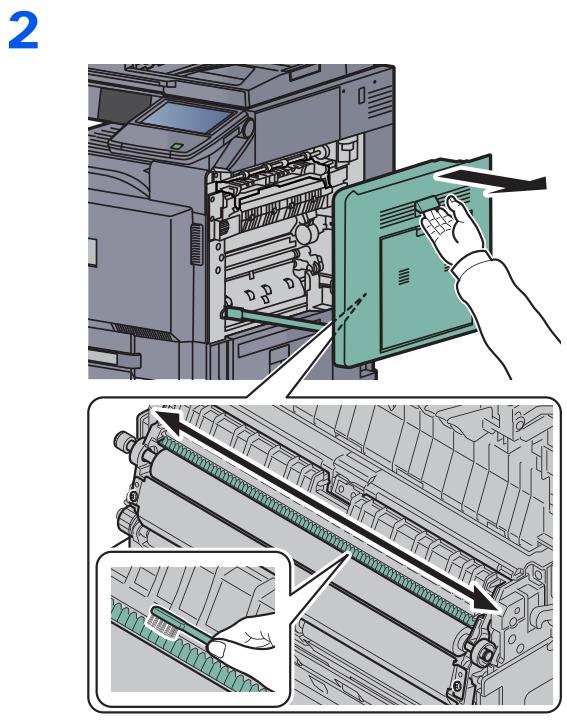 2