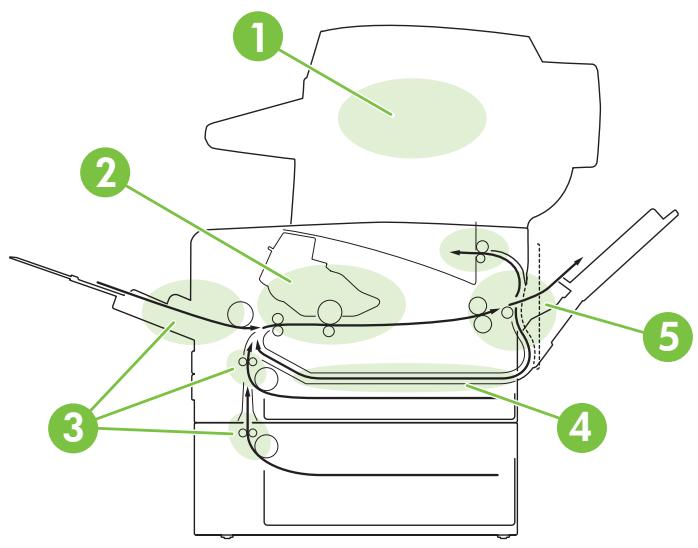 1
2
3
4
5