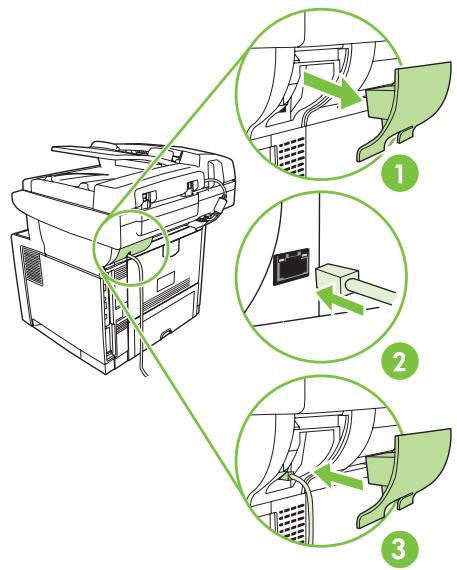 1
2
3