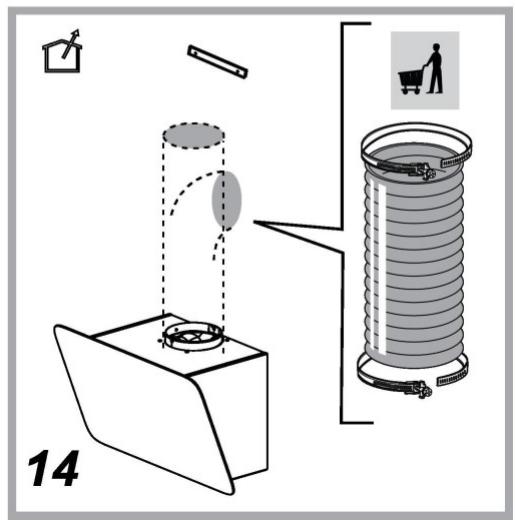 14