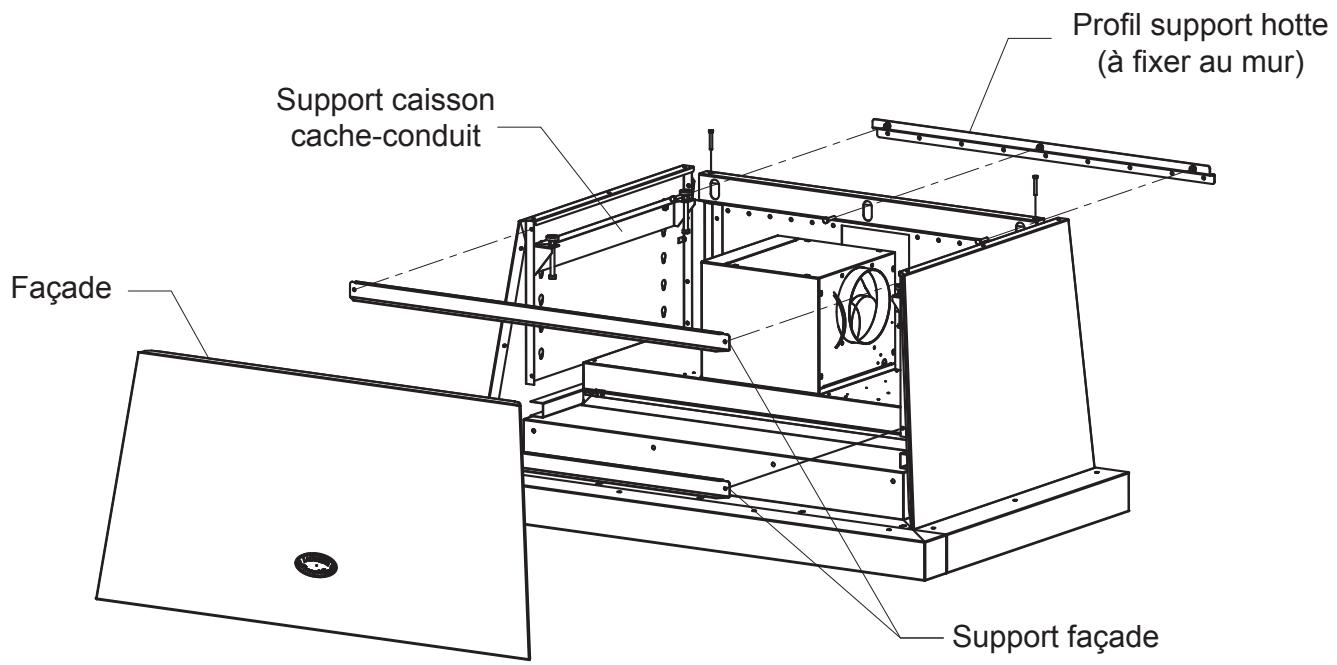 Profil support hotte
(à fixer au mur)

Support caisson
cache-conduit

Façade

Support façade