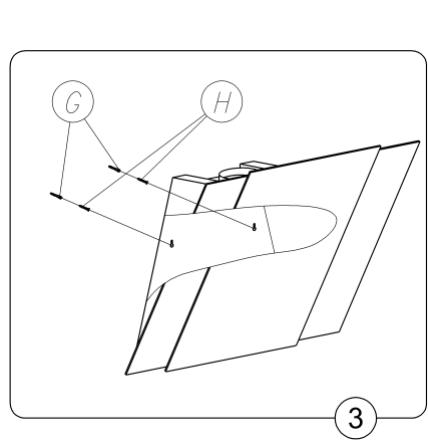 G
H
3