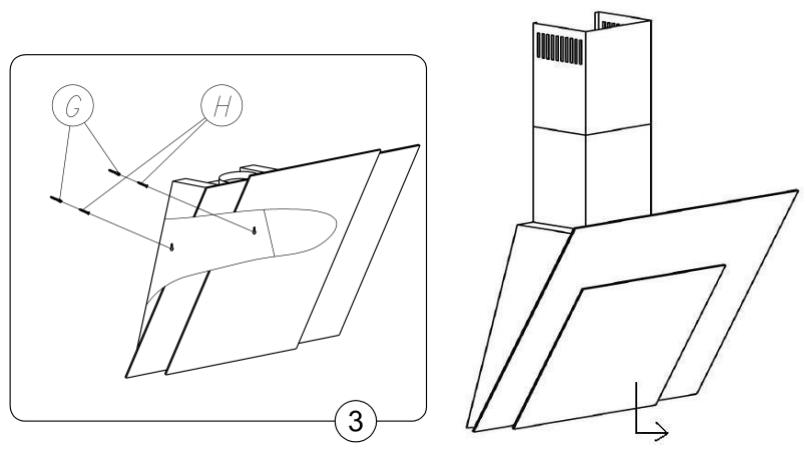 G
H
3