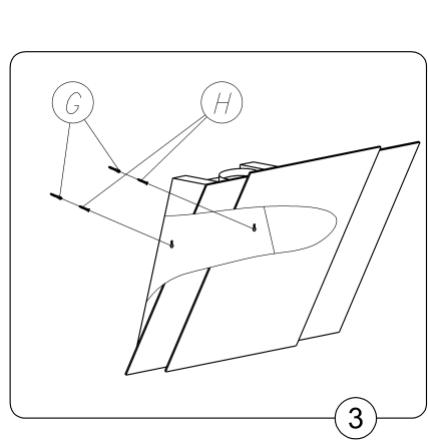 G
H
3