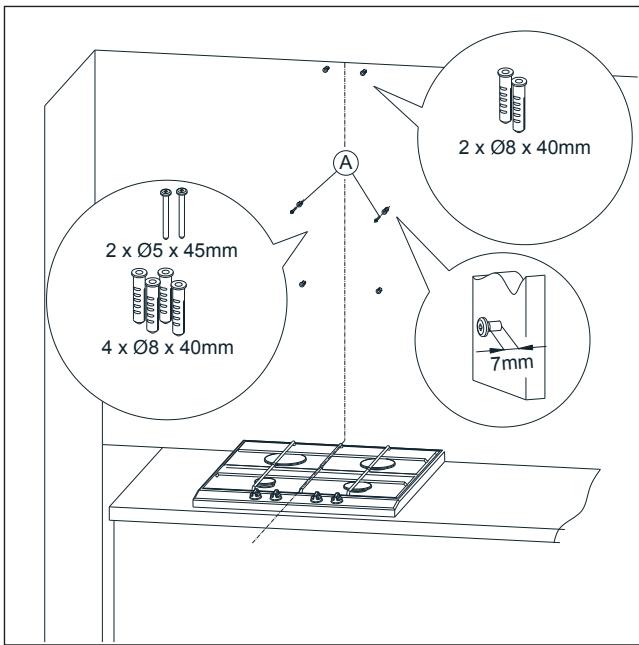 2 x Ø8 x 40mm

A

2 x Ø5 x 45mm

4 x Ø8 x 40mm

7mm