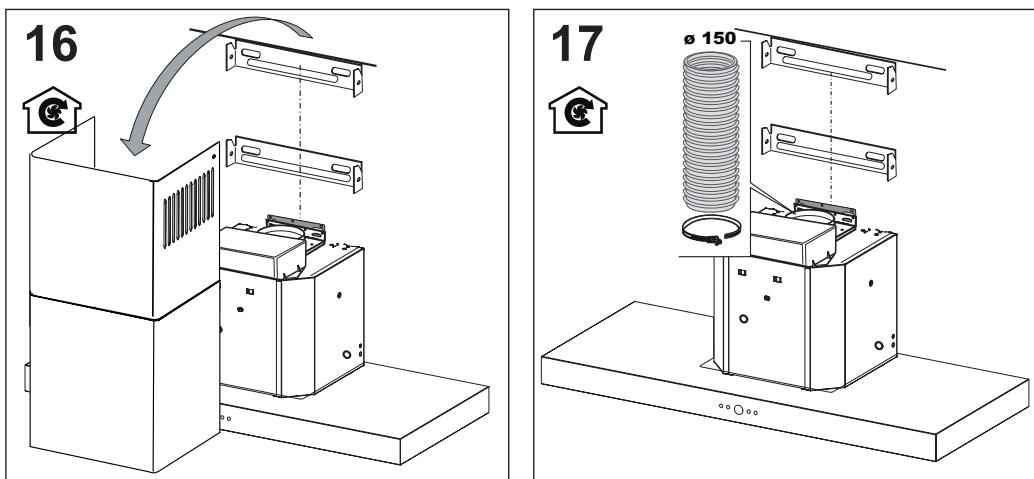 16

17

ø 150