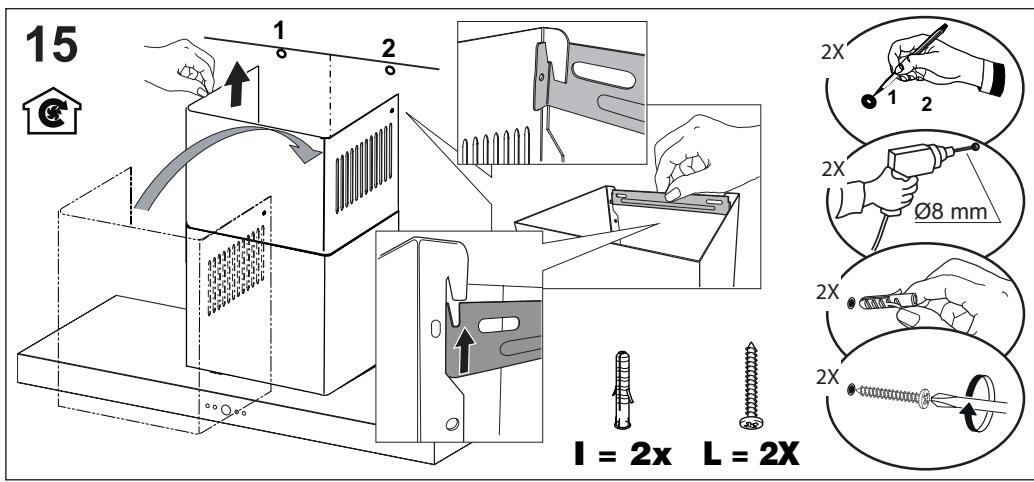 15

1

2

2X

1 2

2X

Ø8 mm

2X

2X

I = 2x L = 2X