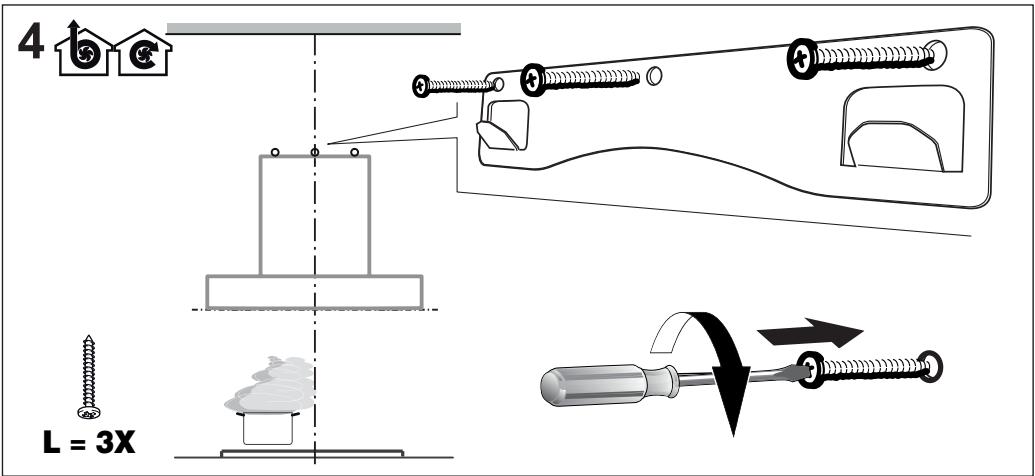 4

L = 3X