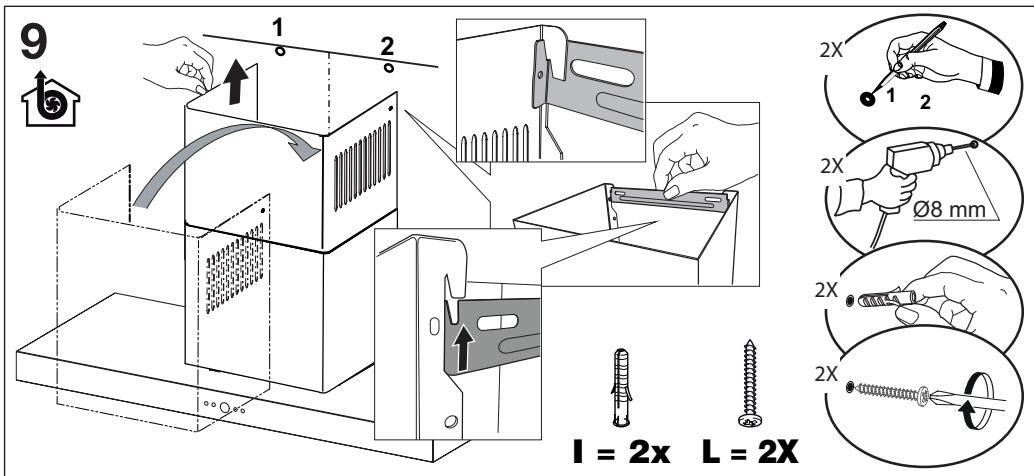 9

1
2

2X
1 2

2X
Ø8 mm

2X

2X

I = 2x L = 2X