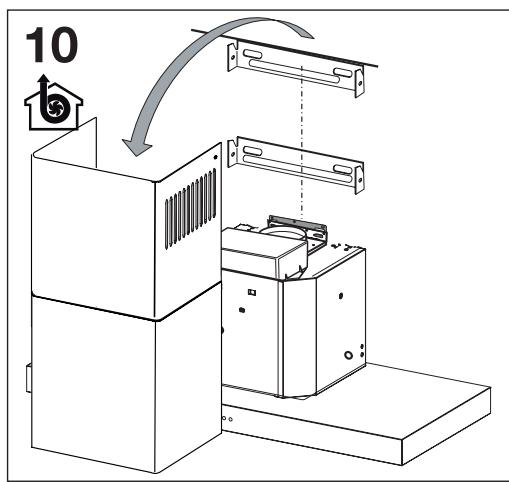 10