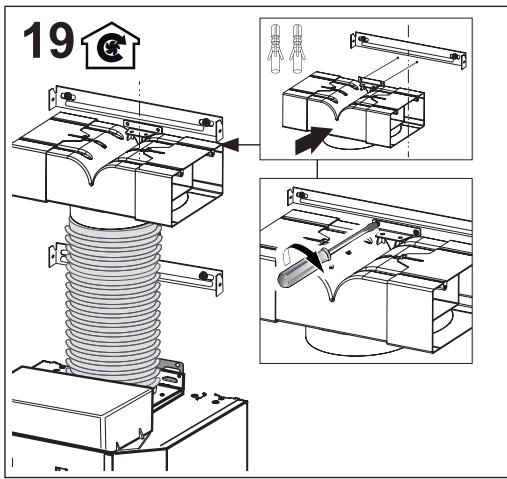 19