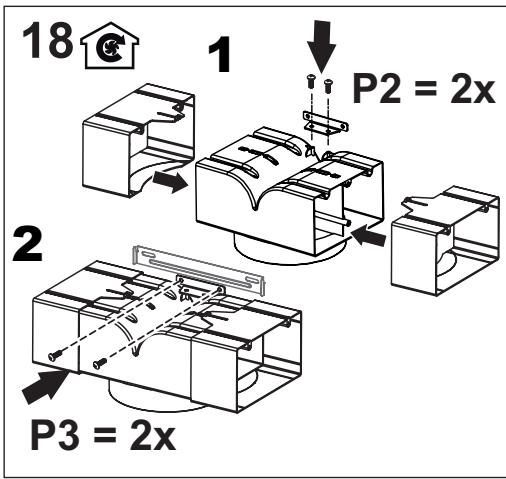 18

1

P2 = 2x

2

P3 = 2x