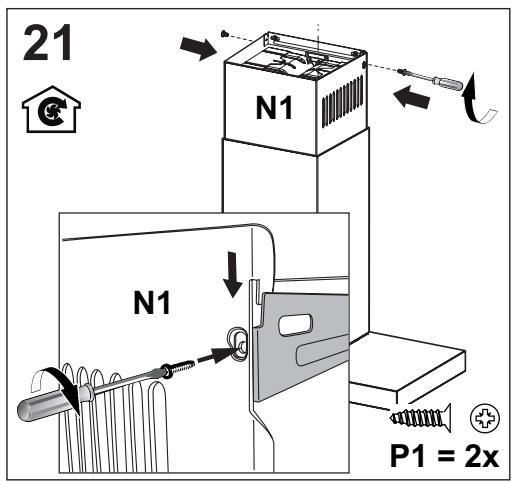 21

N1

N1

P1 = 2x