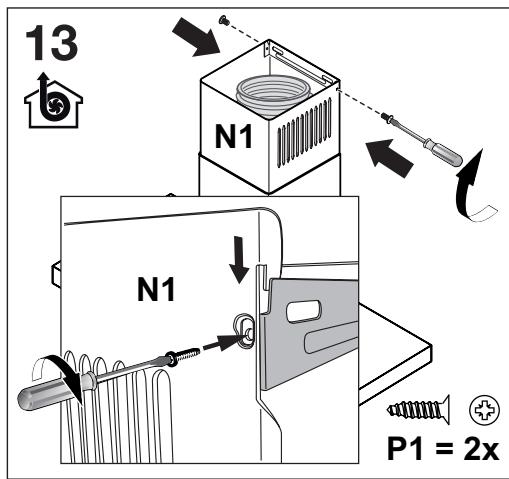 13

N1

N1

P1 = 2x