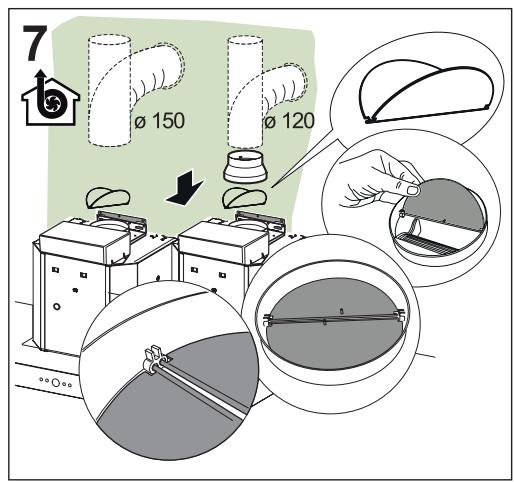 7

ø 150

ø 120