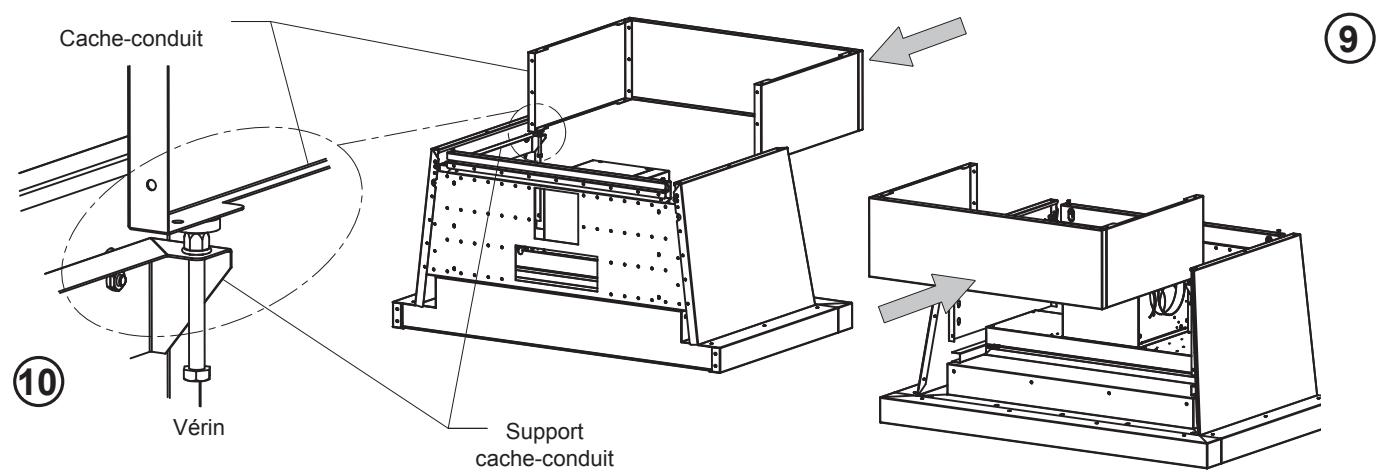 Cache-conduit

9

10

Vérin

Support cache-conduit