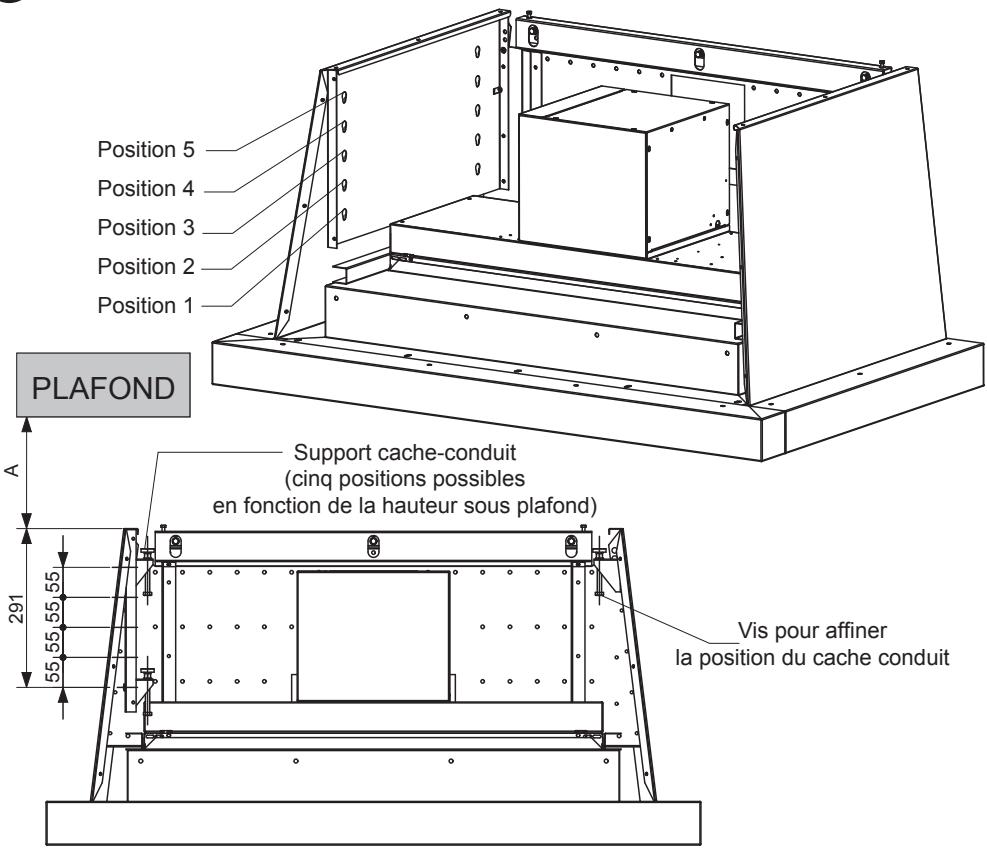 Position 5
Position 4
Position 3
Position 2
Position 1

PLAFOND

A

Support cache-conduit
(cinq positions possibles
en fonction de la hauteur sous plafond)

291

55
55
55
55
55

Vis pour affiner
la position du cache conduit