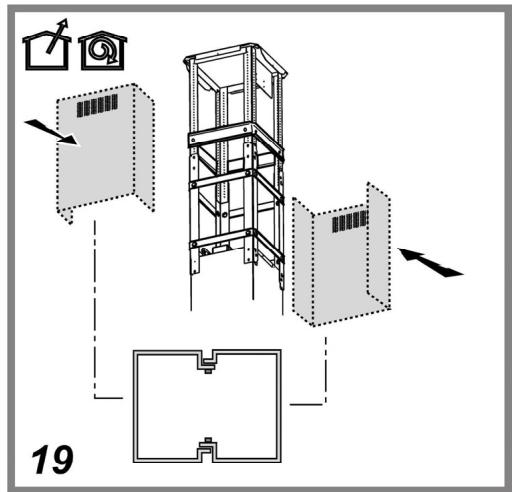 19