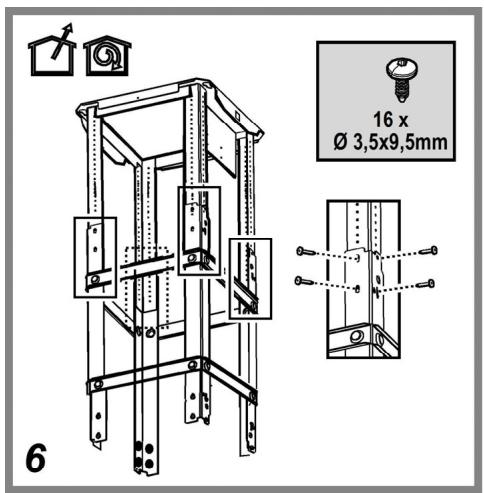 16 x
Ø 3,5x9,5mm

6