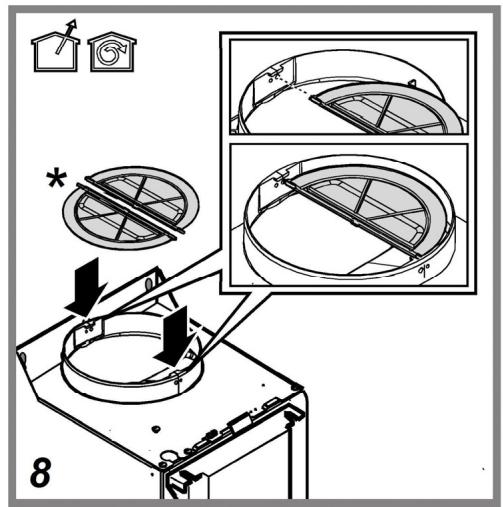 *

8