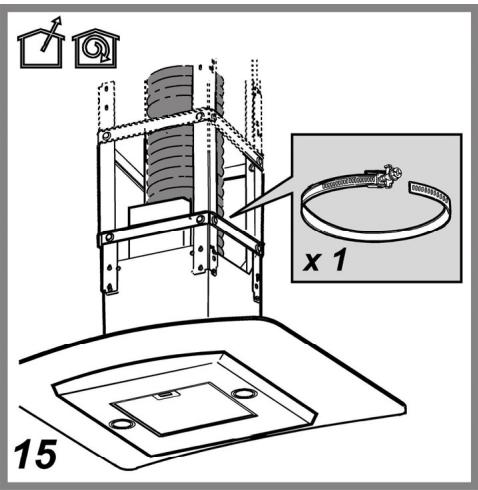 x 1

15