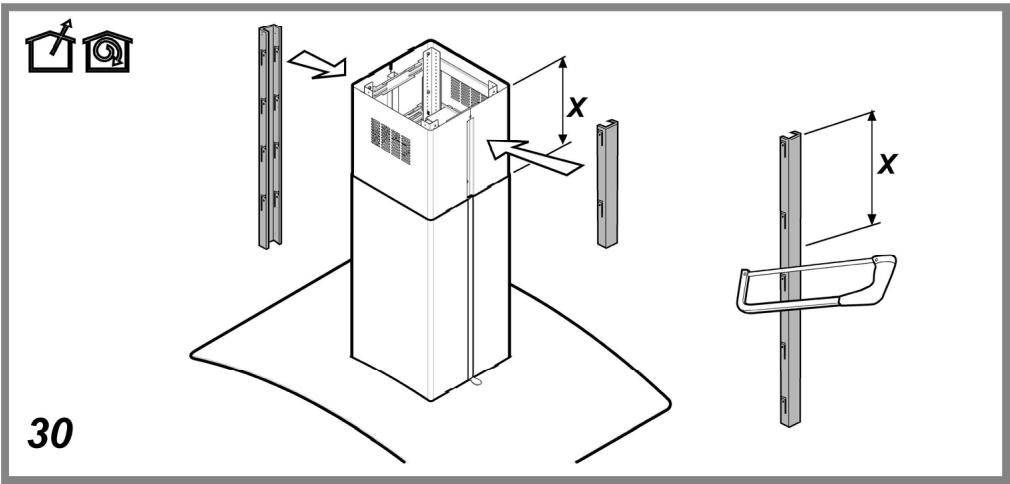 X

X

30