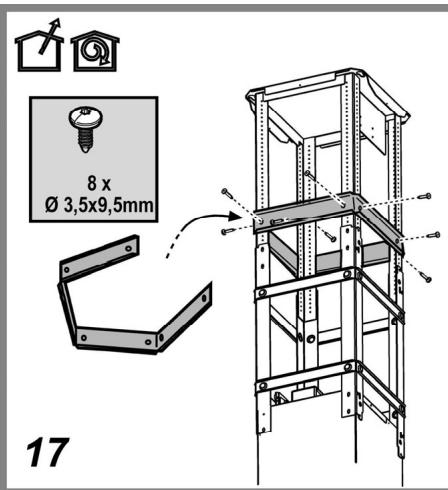 8 x
Ø 3,5x9,5mm

17