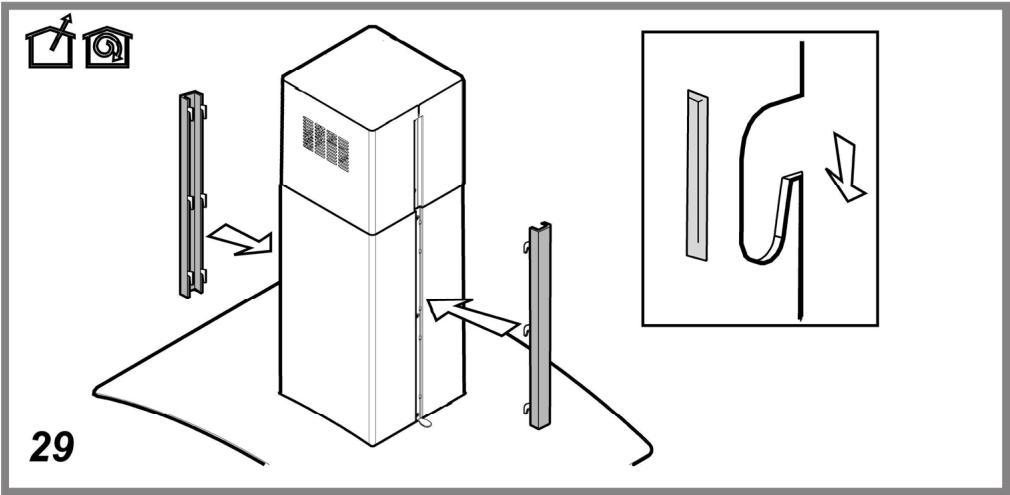 29