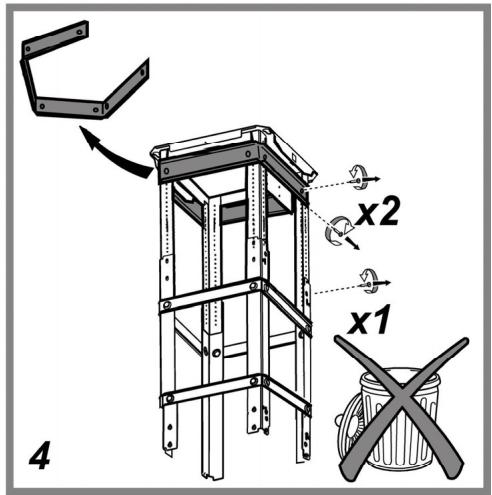 x2
x1
4