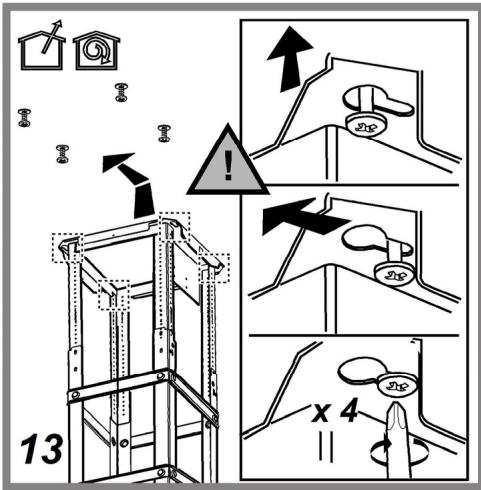 !

x 4

13