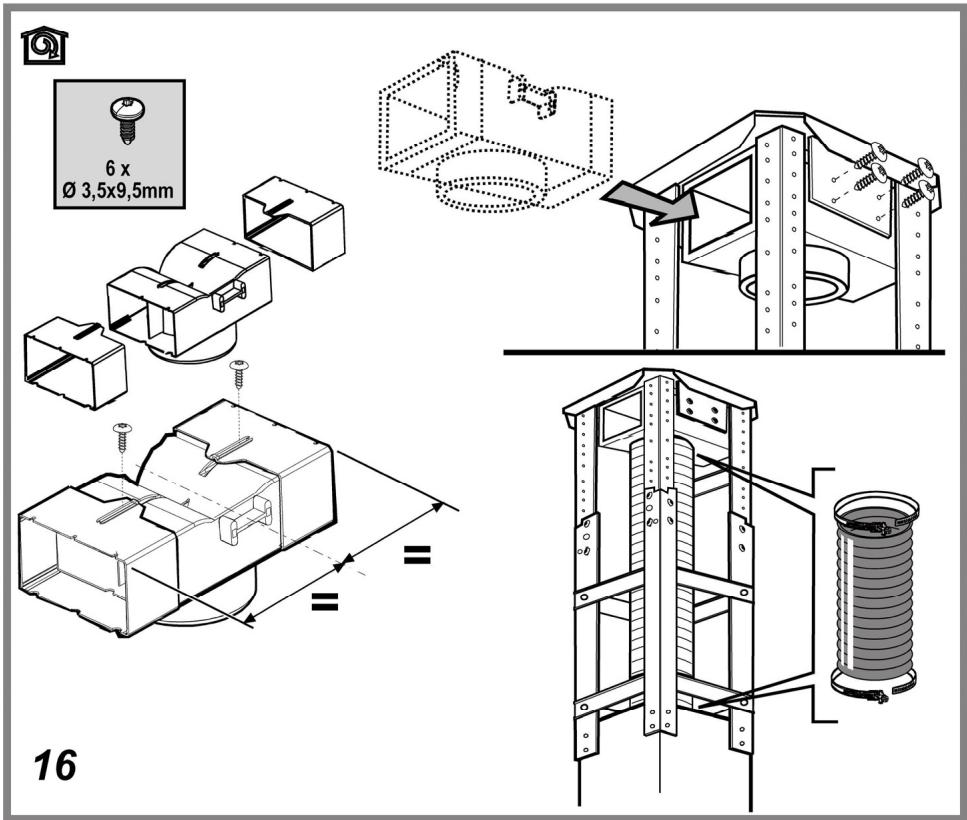 6 x
Ø 3,5x9,5mm

=

=

16