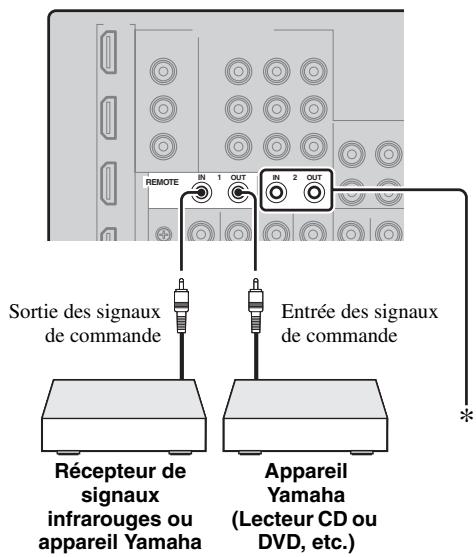 REMOTE IN 1 OUT IN 2 OUT

Sortie des signaux de commande

Entrée des signaux de commande

*

Récepteur de signaux infrarouges ou appareil Yamaha

Appareil Yamaha (Lecteur CD ou DVD, etc.)