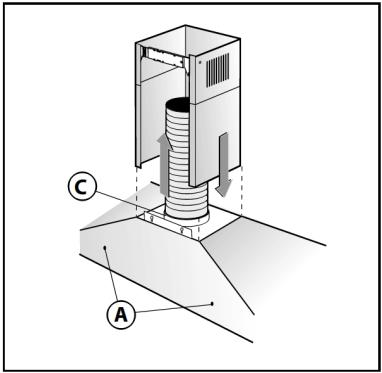 C

A