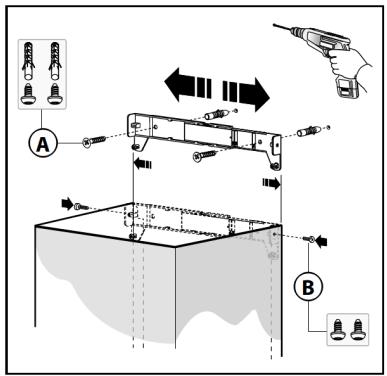 A

B