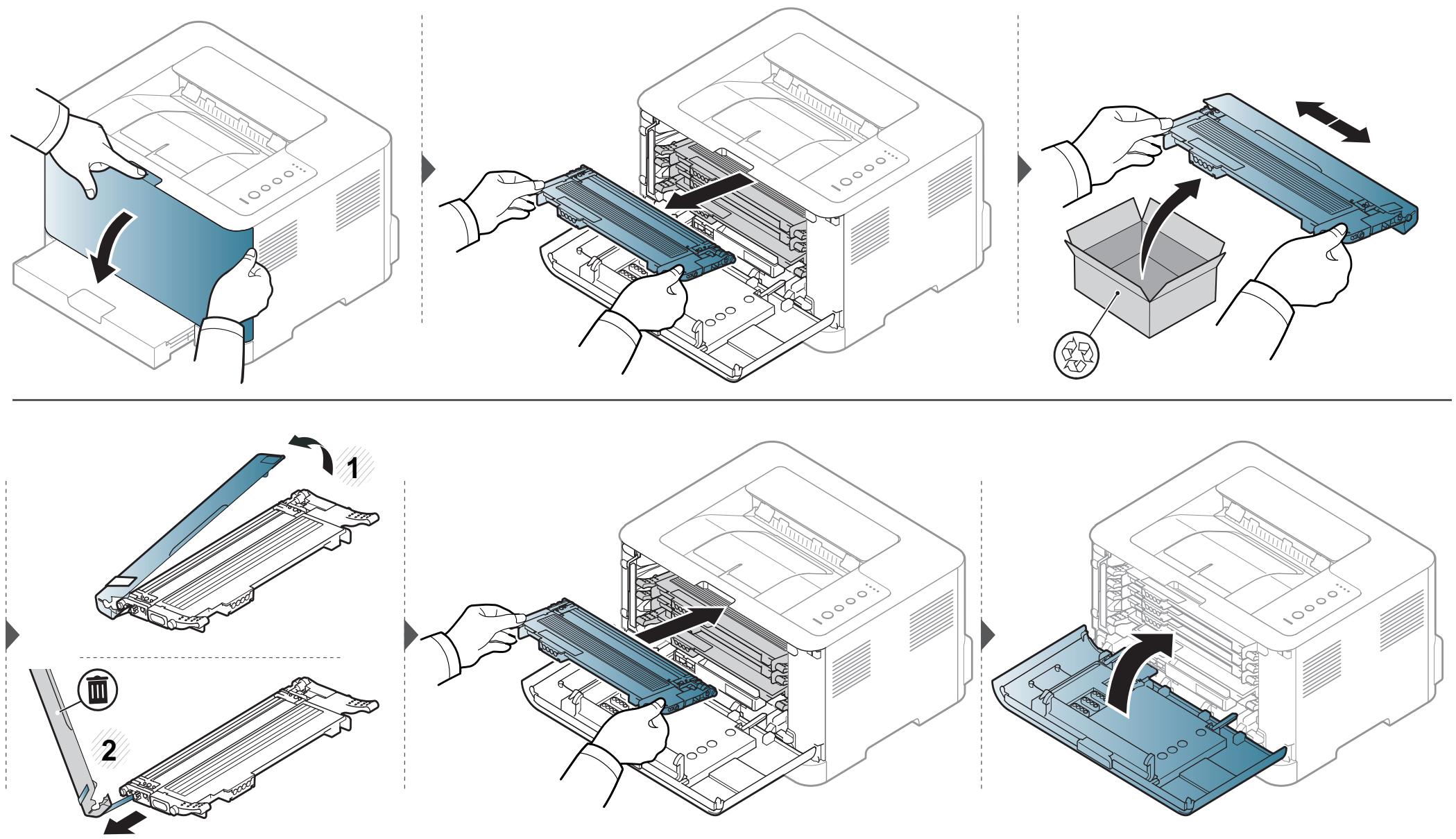 1

2