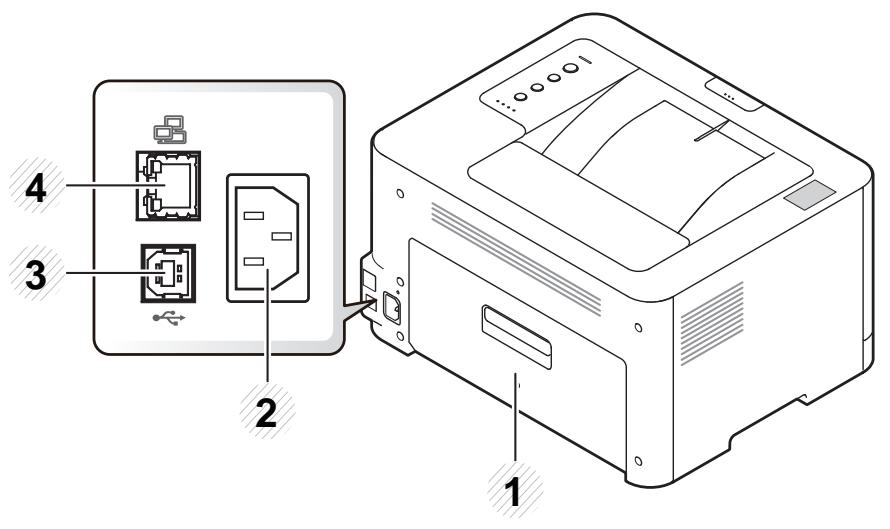 4
3
2
1