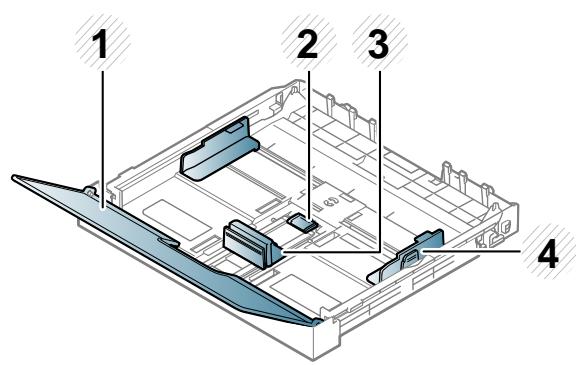 1
2
3
4