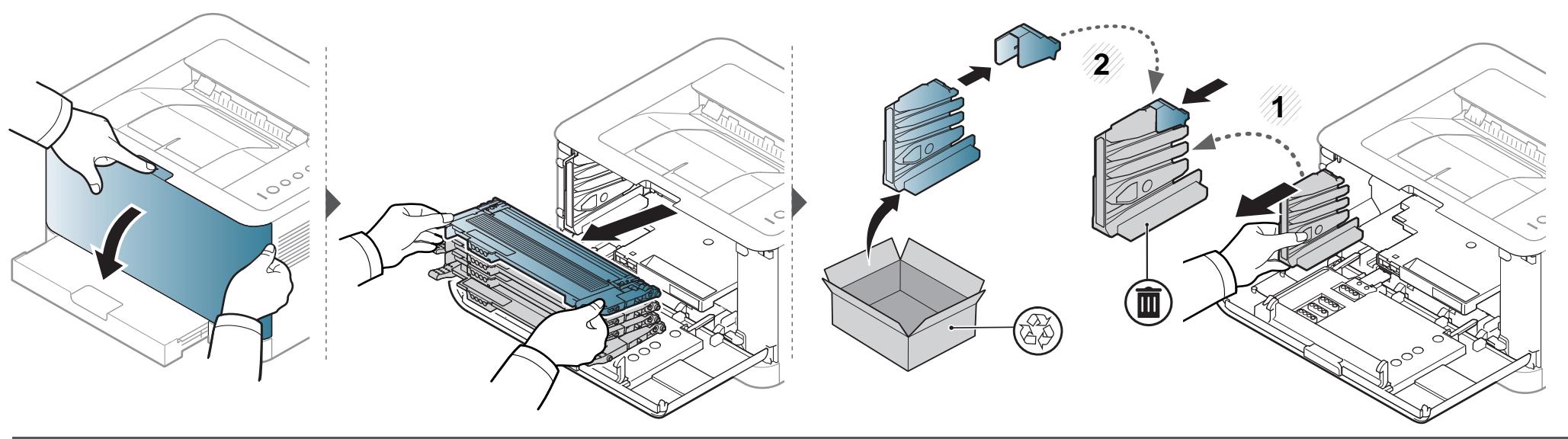 2

1