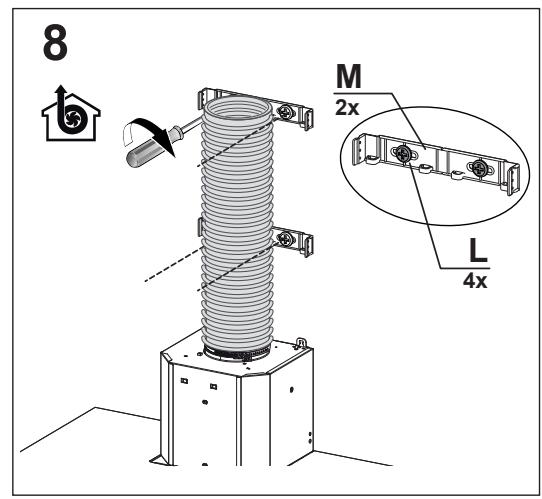 8

M
2x

L
4x