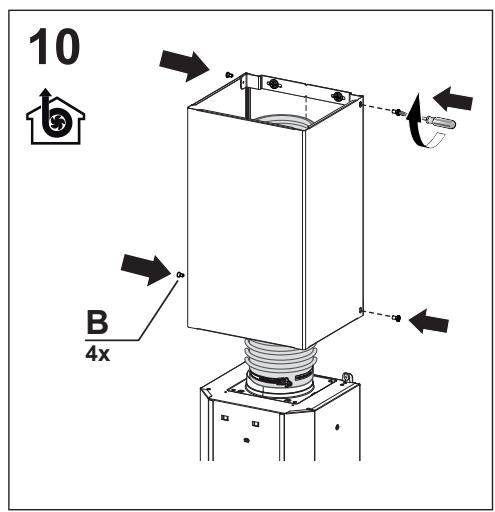 10

B
4x