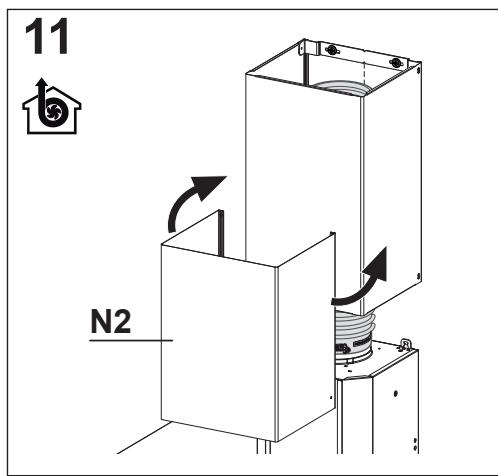 11

N2