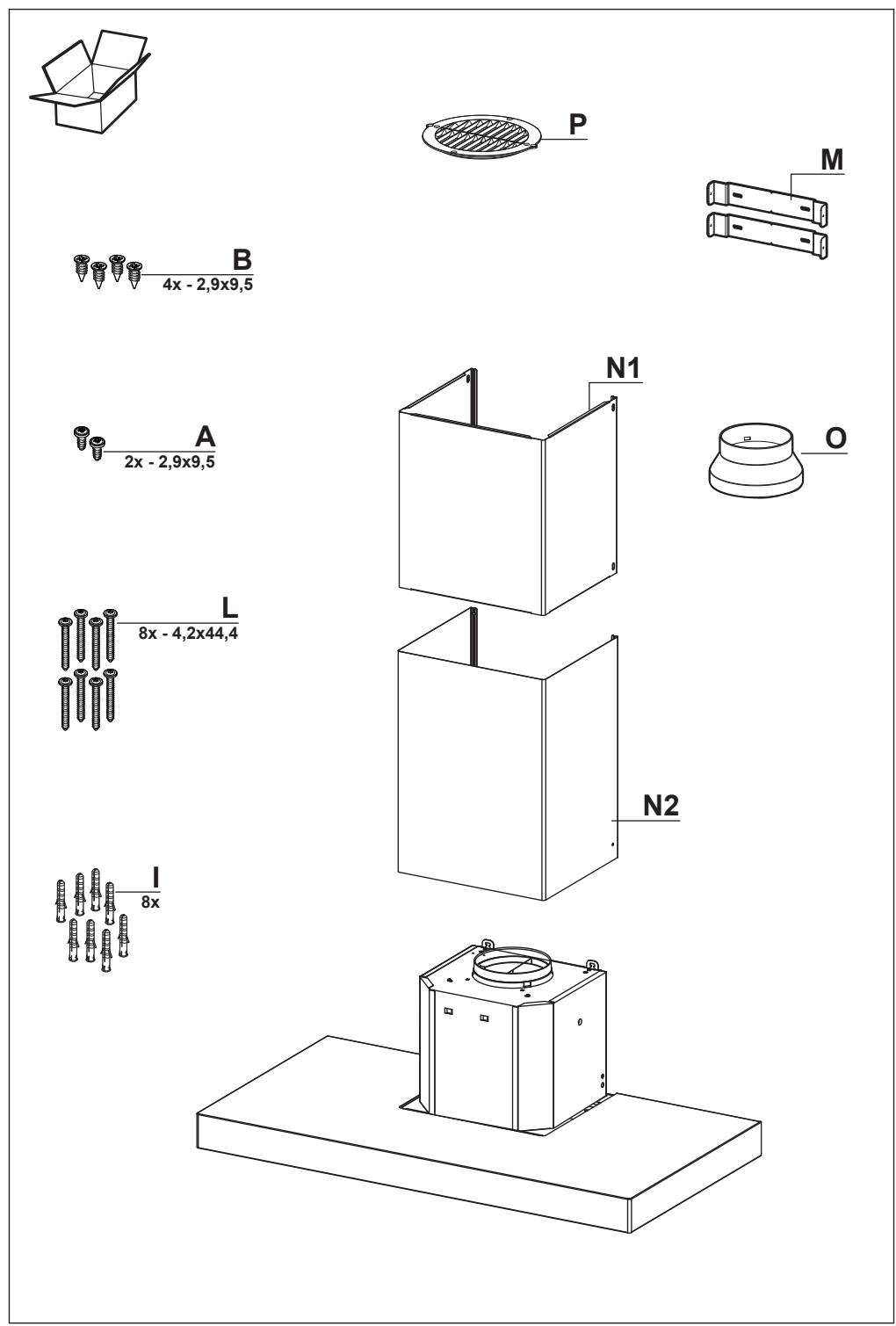 P

M

B
4x - 2,9x9,5

N1

A
2x - 2,9x9,5

O

L
8x - 4,2x44,4

N2

I
8x