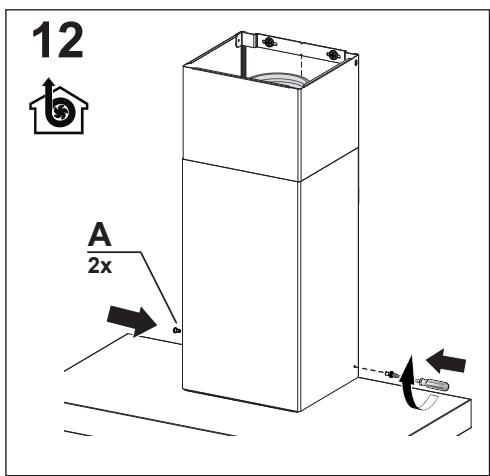 12

A
2x