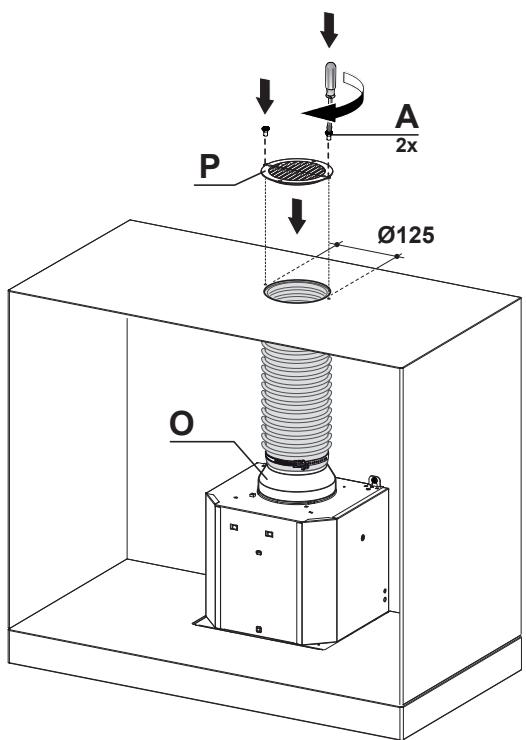 A
2x
P
Ø125
O