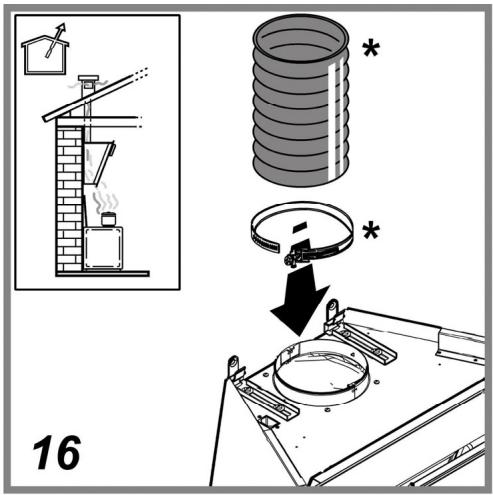 *

*

16