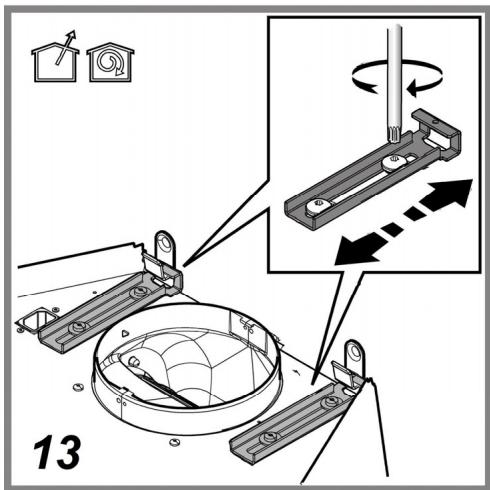 13